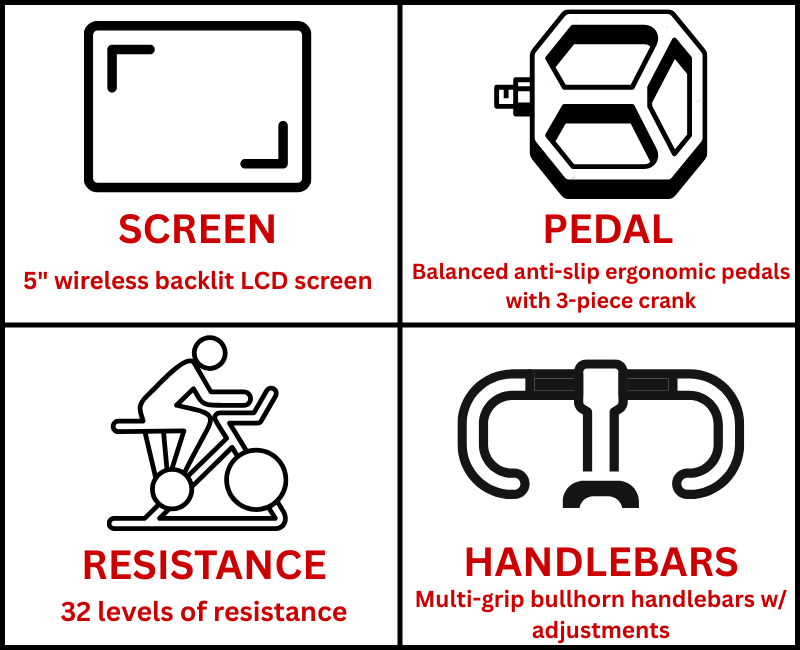 SCREEN

5" wireless backlit LCD screen

PEDAL

Balanced anti-slip ergonomic pedals with 3-piece crank

RESISTANCE

32 levels of resistance

HANDLEBARS

Multi-grip bullhorn handlebars w/ adjustments