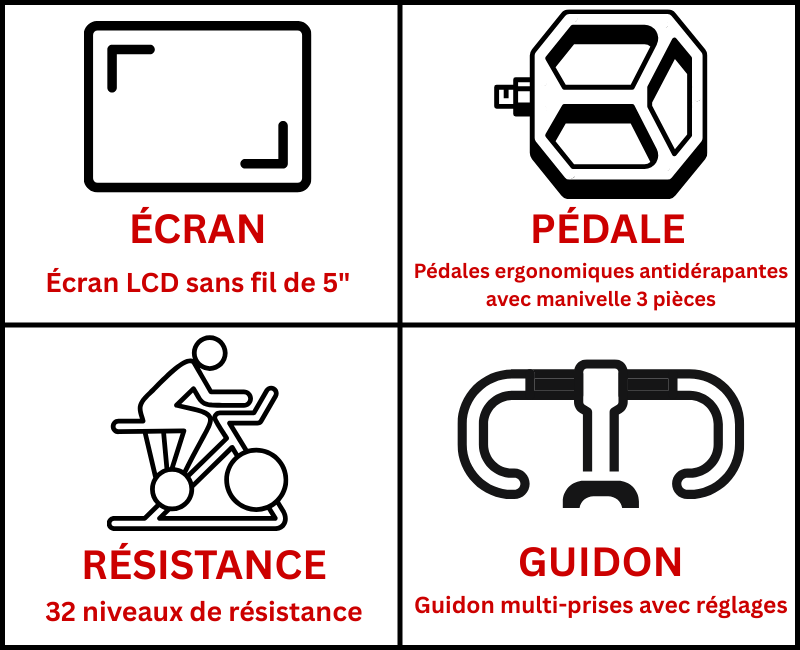 ÉCRAN

Écran LCD sans fil de 5"

PÉDALE

Pédales ergonomiques antidérapantes avec manivelle 3 pièces

RÉSISTANCE

32 niveaux de résistance

GUIDON

Guidon multi-prises avec réglages