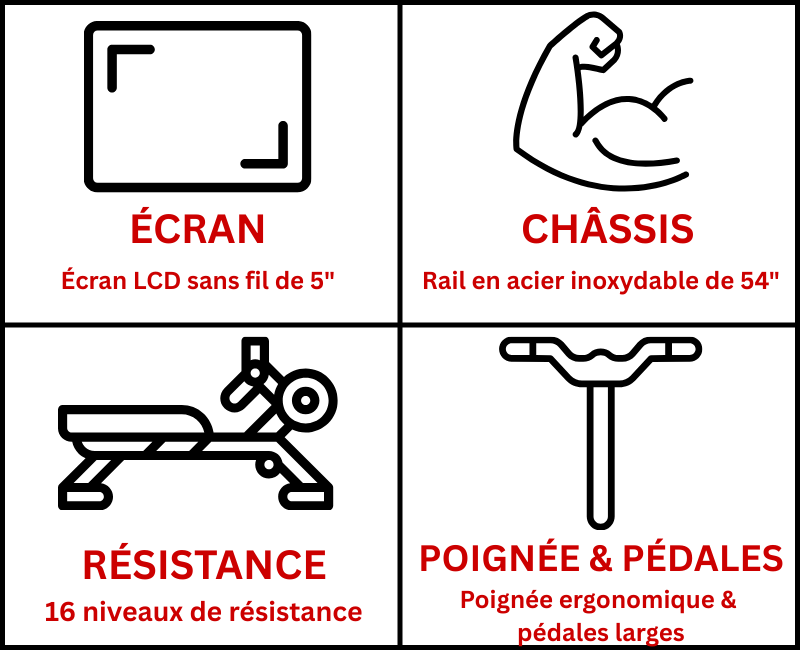 ÉCRAN
Écran LCD sans fil de 5"

CHÂSSIS
Rail en acier inoxydable de 54"

RÉSISTANCE
16 niveaux de résistance

POIGNÉE & PÉDALES
Poignée ergonomique & pédales larges